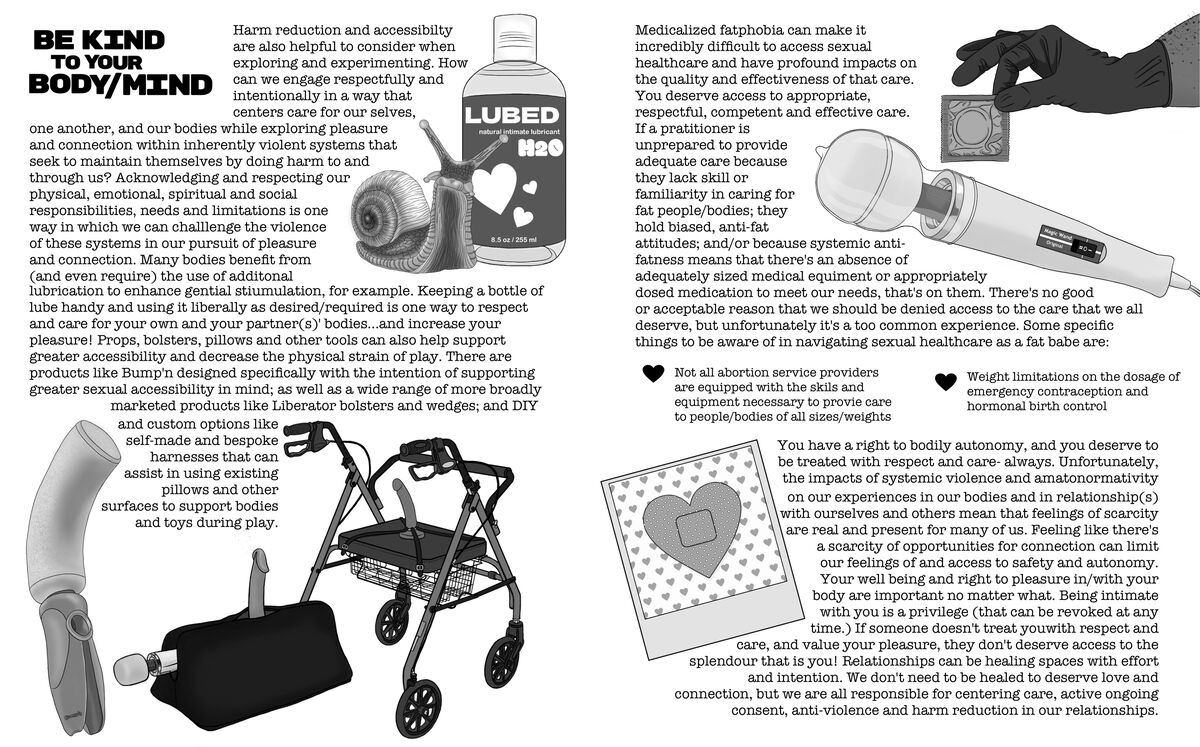 BE KIND TO YOUR BODY/MIND

Harm reduction and accessibilty are also helpful to consider when exploring and experimenting. How can we engage respectfully and intentionally in a way that centers care for our selves, one another, and our bodies while exploring pleasure and connection within inherently violent systems that seek to maintain themselves by doing harm to and through us? Acknowledging and respecting our physical, emotional, spiritual and social responsibilities, needs and limitations is one way in which we can challlenge the violence of these systems in our pursuit of pleasure and connection. Many bodies benefit from (and even require) the use of additonal lubrication to enhance gential stiumulation, for example. Keeping a bottle of lube handy and using it liberally as desired/required is one way to respect and care for your own and your partner(s)' bodies...and increase your pleasure! Props, bolsters, pillows and other tools can also help support greater accessibility and decrease the physical strain of play. There are products like Bump'n designed specifically with the intention of supporting greater sexual accessibility in mind; as well as a wide range of more broadly marketed products like Liberator bolsters and wedges; and DIY and custom options like self-made and bespoke harnesses that can assist in using existing pillows and other surfaces to support bodies and toys during play.

LUBED
natural intimate lubricant
H2O
8.5 oz / 255 ml

Medicalized fatphobia can make it incredibly difficult to access sexual healthcare and have profound impacts on the quality and effectiveness of that care. You deserve access to appropriate, respectful, competent and effective care. If a pratitioner is unprepared to provide adequate care because they lack skill or familiarity in caring for fat people/bodies; they hold biased, anti-fat attitudes; and/or because systemic anti-fatness means that there's an absence of adequately sized medical equiment or appropriately dosed medication to meet our needs, that's on them. There's no good or acceptable reason that we should be denied access to the care that we all deserve, but unfortunately it's a too common experience. Some specific things to be aware of in navigating sexual healthcare as a fat babe are:

Magic Wand
Original

Not all abortion service providers are equipped with the skils and equipment necessary to provie care to people/bodies of all sizes/weights

Weight limitations on the dosage of emergency contraception and hormonal birth control

You have a right to bodily autonomy, and you deserve to be treated with respect and care- always. Unfortunately, the impacts of systemic violence and amatonormativity on our experiences in our bodies and in relationship(s) with ourselves and others mean that feelings of scarcity are real and present for many of us. Feeling like there's a scarcity of opportunities for connection can limit our feelings of and access to safety and autonomy. Your well being and right to pleasure in/with your body are important no matter what. Being intimate with you is a privilege (that can be revoked at any time.) If someone doesn't treat youwith respect and care, and value your pleasure, they don't deserve access to the splendour that is you! Relationships can be healing spaces with effort and intention. We don't need to be healed to deserve love and connection, but we are all responsible for centering care, active ongoing consent, anti-violence and harm reduction in our relationships.